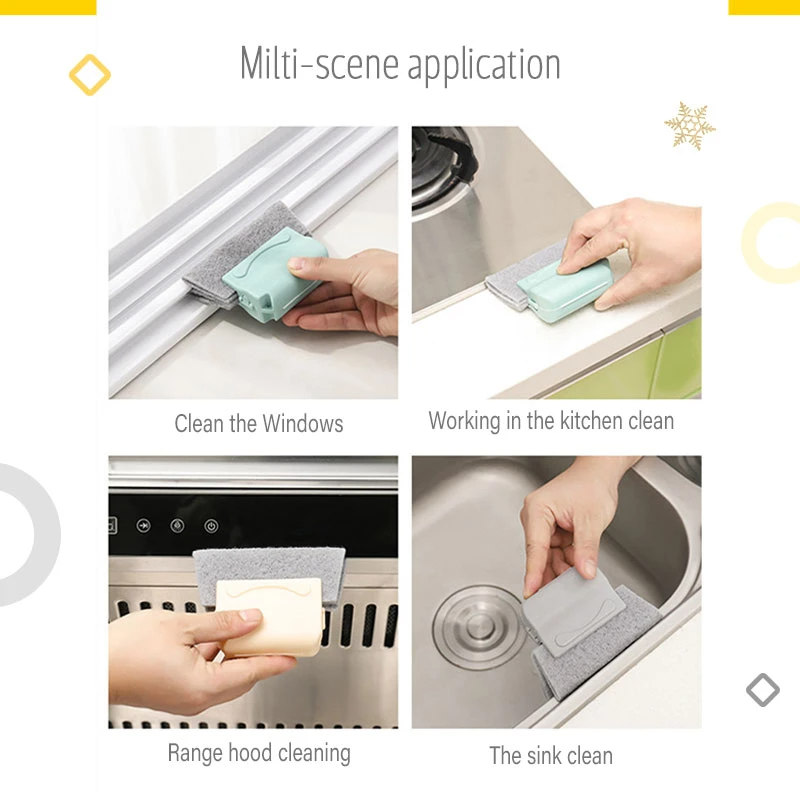 Milti-scene application

Clean the Windows

Working in the kitchen clean

Range hood cleaning

The sink clean